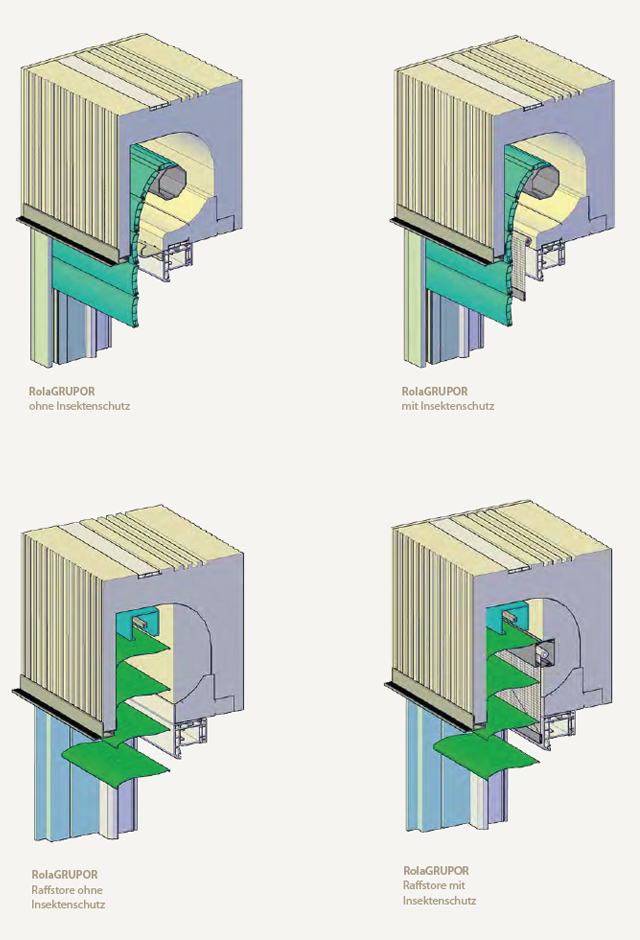 RolaGRUPOR
ohne Insektenschutz

RolaGRUPOR
mit Insektenschutz

RolaGRUPOR
Raffstore ohne
Insektenschutz

RolaGRUPOR
Raffstore mit
Insektenschutz